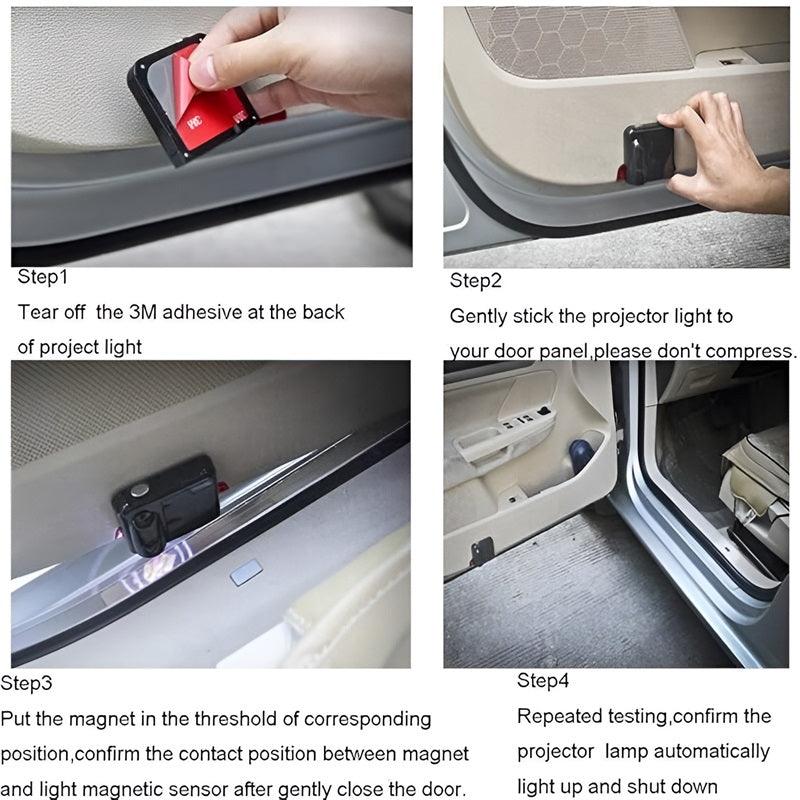 Step1
Tear off the 3M adhesive at the back of project light

Step2
Gently stick the projector light to your door panel,please don't compress.

Step3
Put the magnet in the threshold of corresponding position,confirm the contact position between magnet and light magnetic sensor after gently close the door.

Step4
Repeated testing,confirm the projector lamp automatically light up and shut down