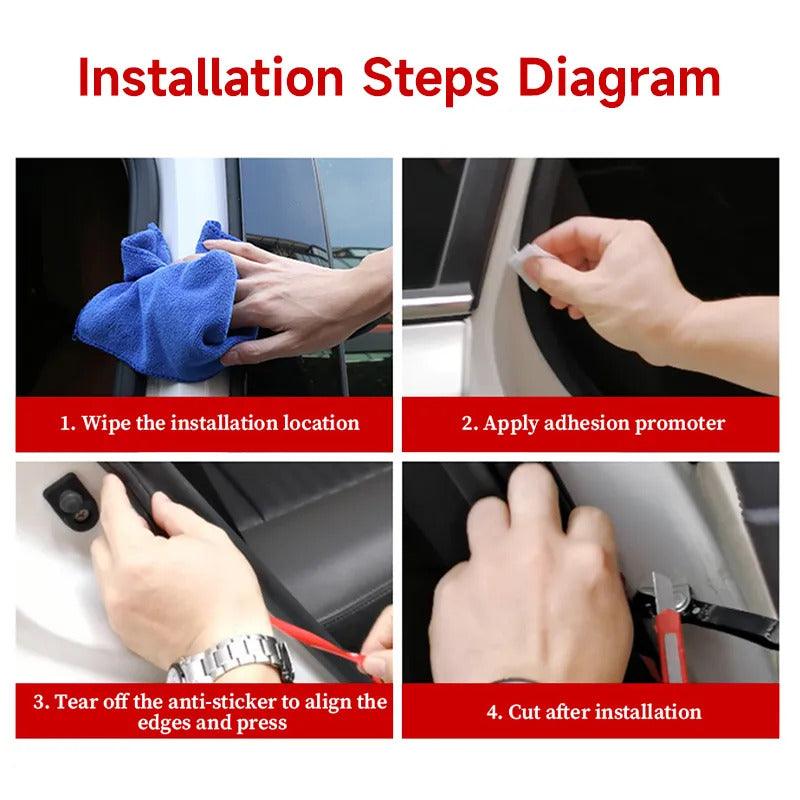 Installation Steps Diagram

1. Wipe the installation location

2. Apply adhesion promoter

3. Tear off the anti-sticker to align the edges and press

4. Cut after installation