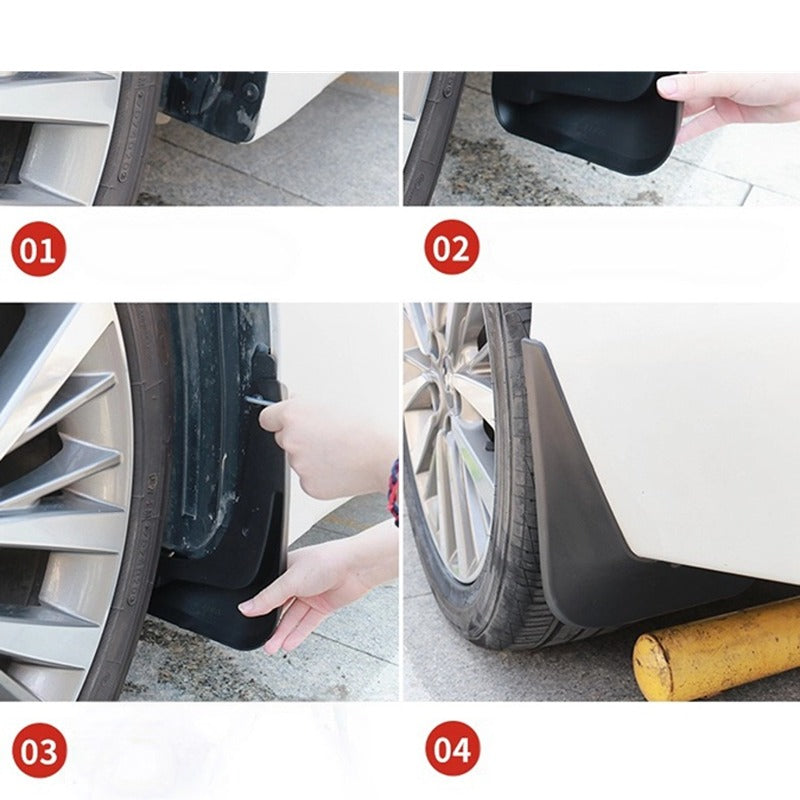 01

02

03

04