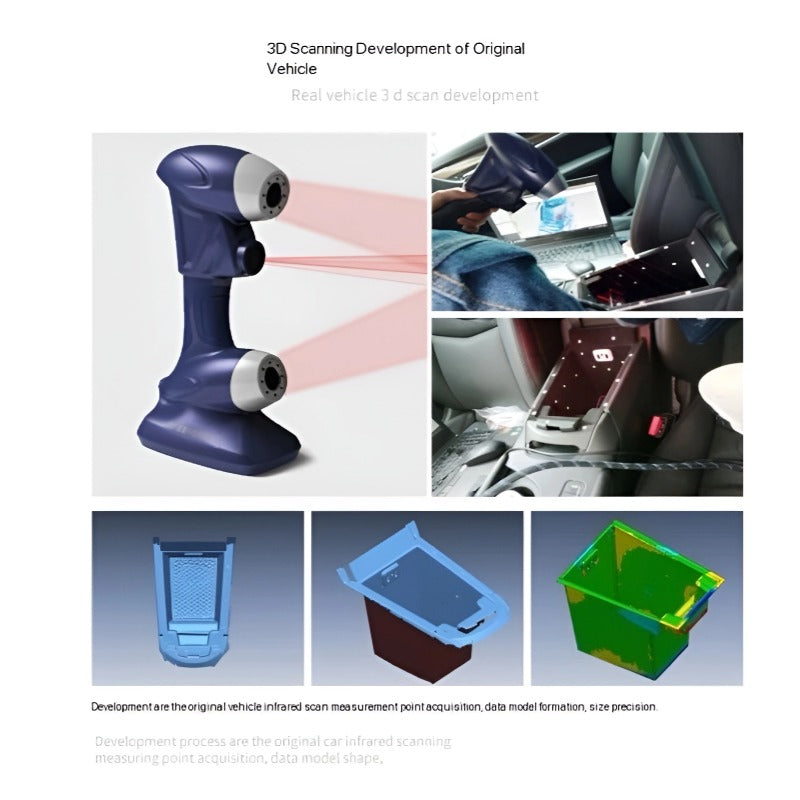 3D Scanning Development of Original Vehicle

Real vehicle 3 d scan development

Development are the original vehicle infrared scan measurement point acquisition, data model formation, size precision.

Development process are the original car infrared scanning measuring point acquisition, data model shape.