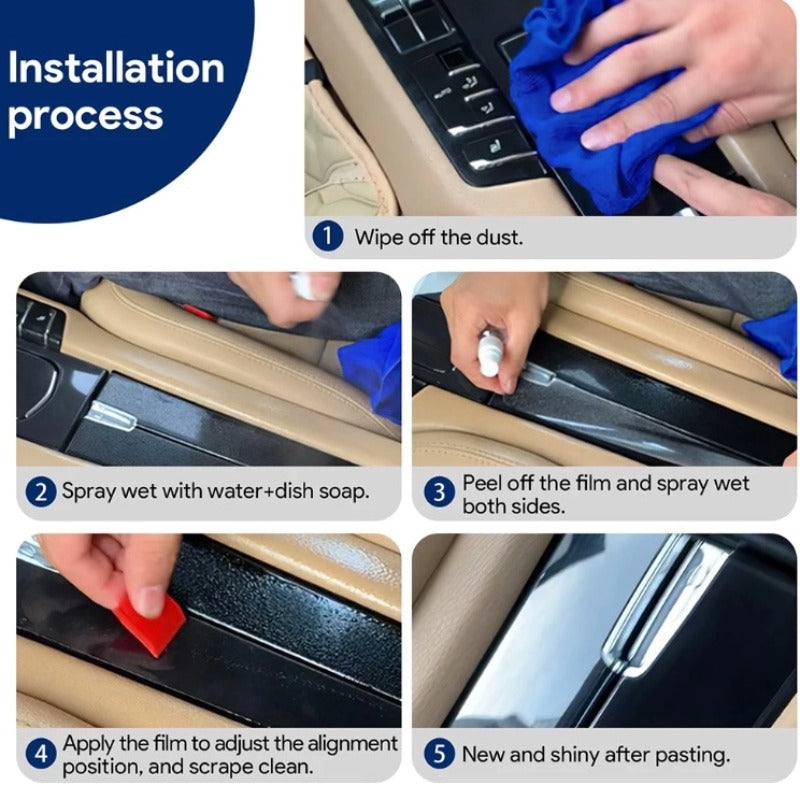 Installation process

1 Wipe off the dust.

2 Spray wet with water+dish soap.

3 Peel off the film and spray wet both sides.

4 Apply the film to adjust the alignment position, and scrape clean.

5 New and shiny after pasting.