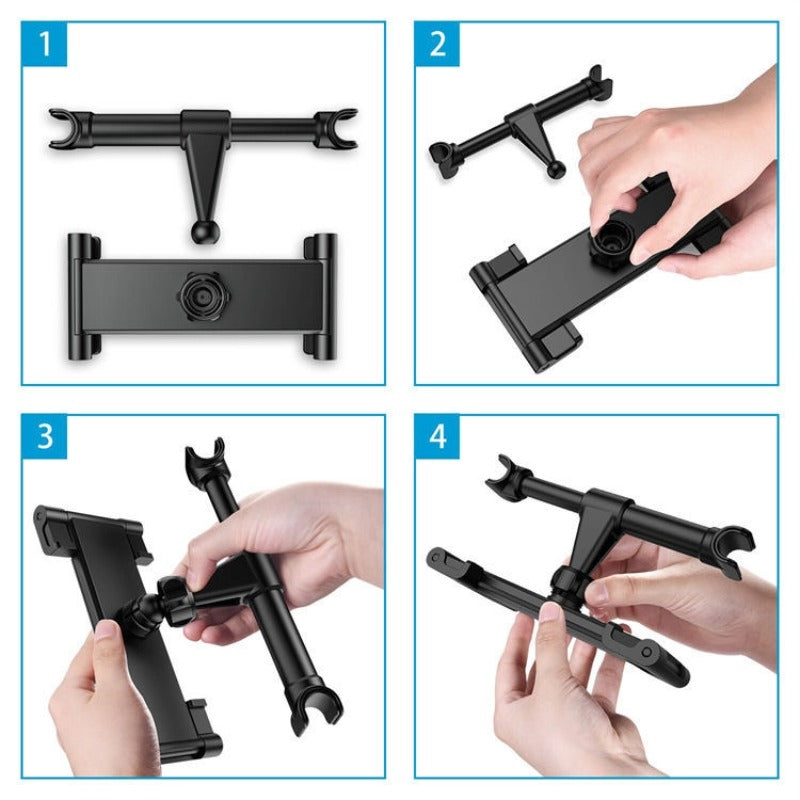 1

2

3

4