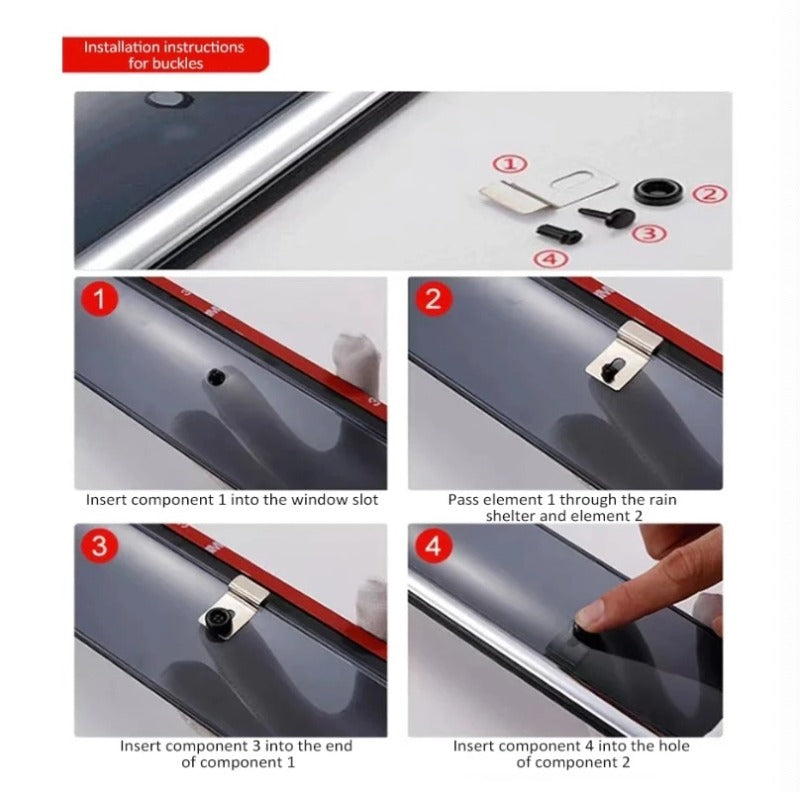 Installation instructions for buckles

①
②
③
④

1

Insert component 1 into the window slot

2

Pass element 1 through the rain shelter and element 2

3

Insert component 3 into the end of component 1

4

Insert component 4 into the hole of component 2