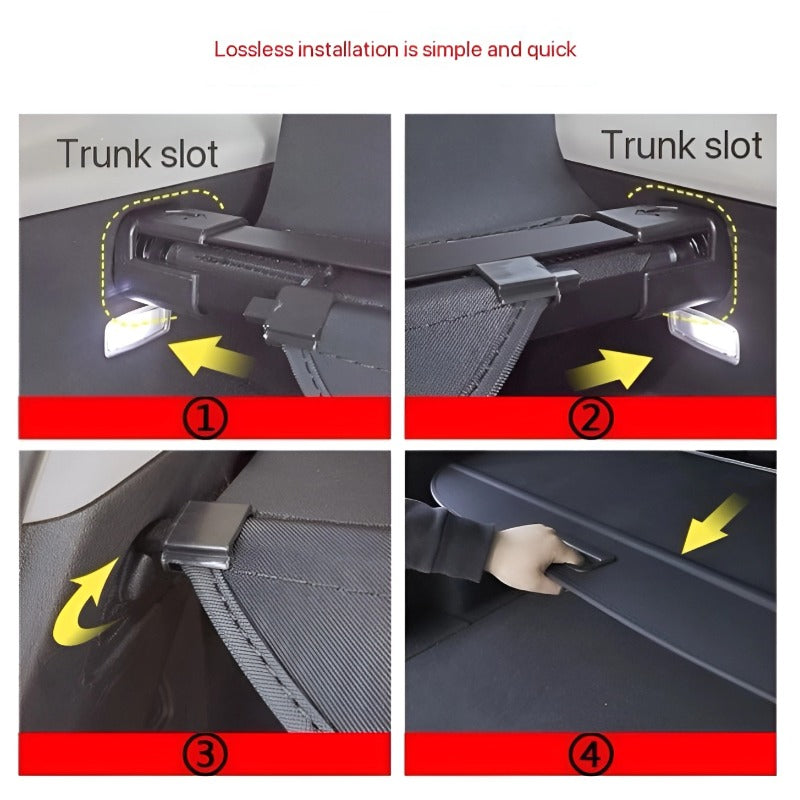 Lossless installation is simple and quick

Trunk slot

①

Trunk slot

②

③

④