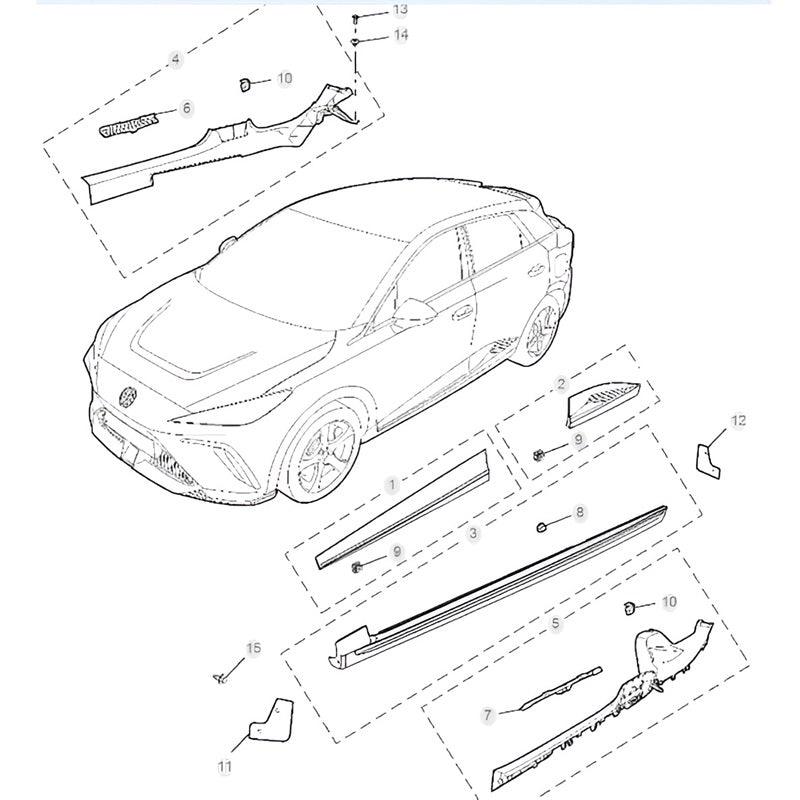 13
14
4
10
6
2
12
9
1
8
3
9
10
5
15
7
11