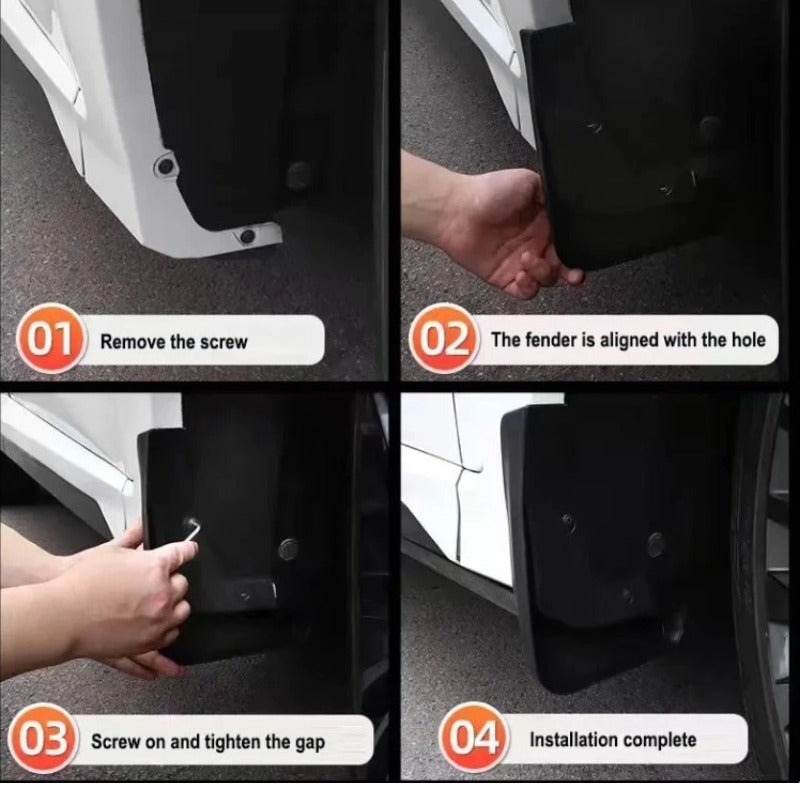 01 Remove the screw

02 The fender is aligned with the hole

03 Screw on and tighten the gap

04 Installation complete