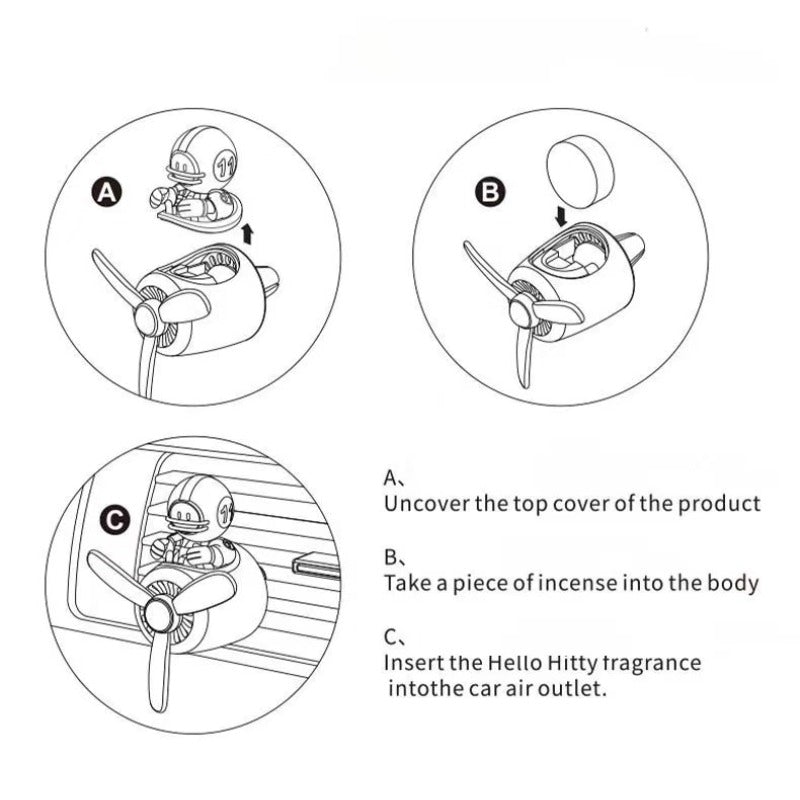 A

11

B

C

11

A、
Uncover the top cover of the product

B、
Take a piece of incense into the body

C、
Insert the Hello Hitty fragrance intothe car air outlet.