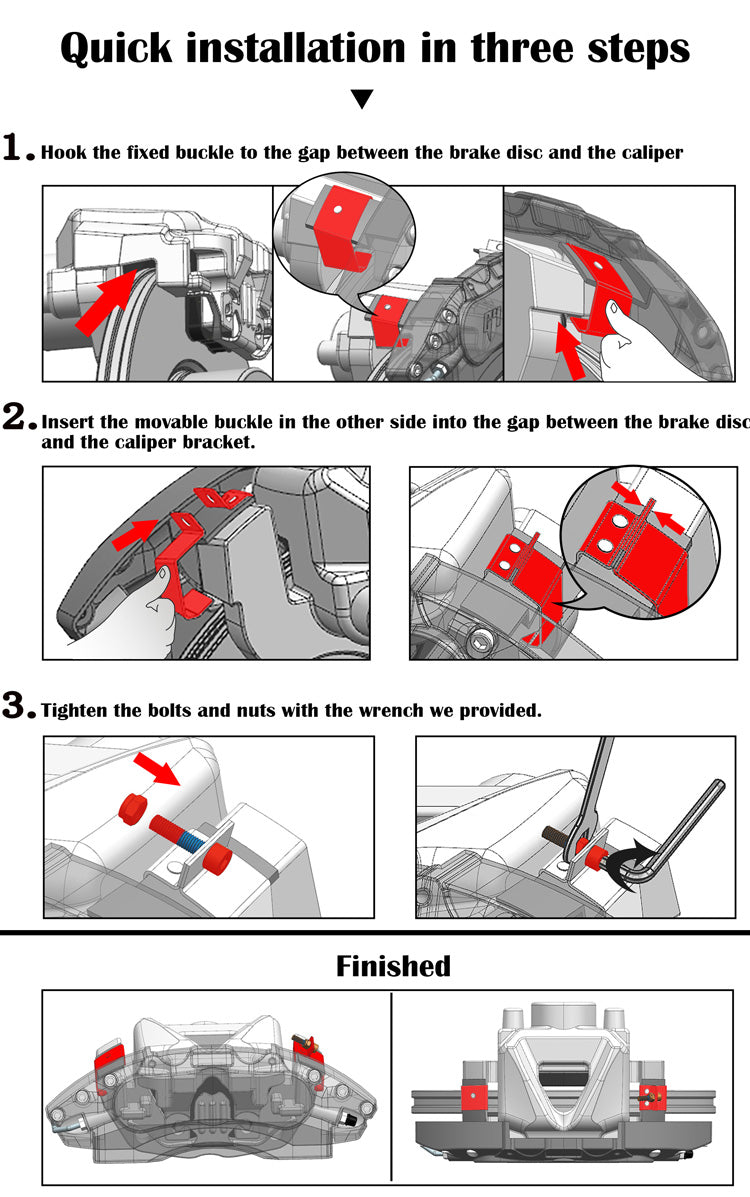 Quick installation in three steps

1. Hook the fixed buckle to the gap between the brake disc and the caliper

2. Insert the movable buckle in the other side into the gap between the brake disc and the caliper bracket.

3. Tighten the bolts and nuts with the wrench we provided.

Finished