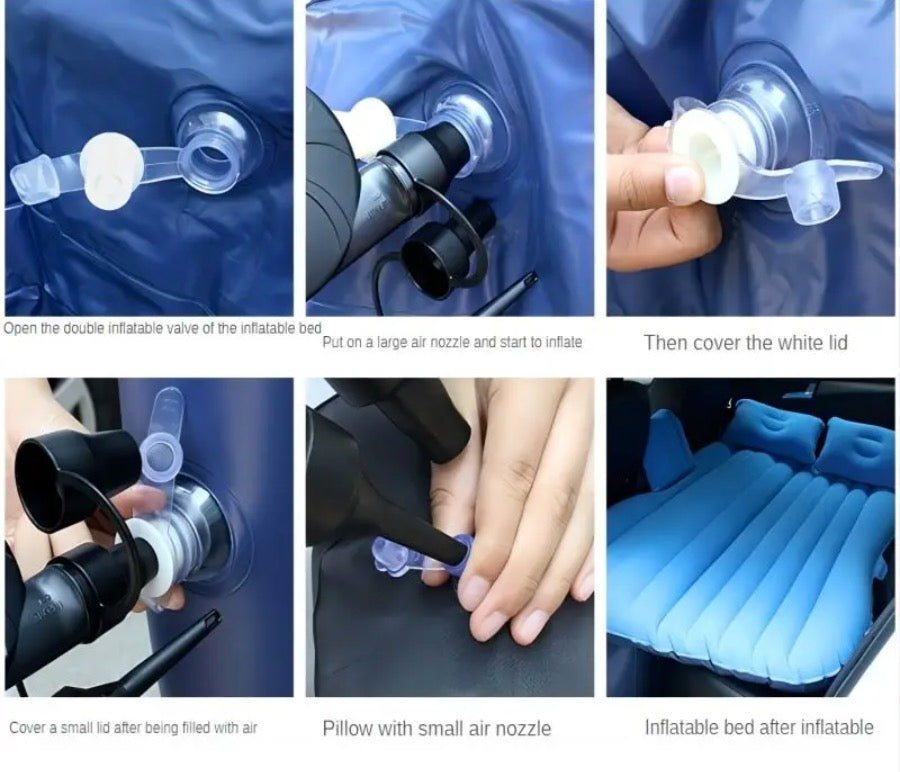 Open the double inflatable valve of the inflatable bed

Put on a large air nozzle and start to inflate

Then cover the white lid

Cover a small lid after being filled with air

Pillow with small air nozzle

Inflatable bed after inflatable