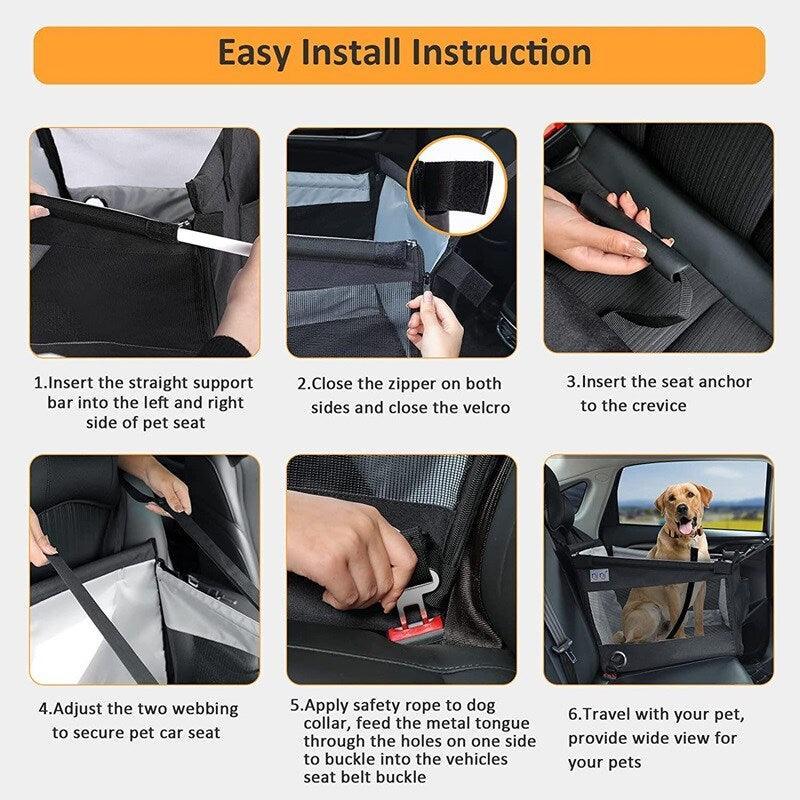 Easy Install Instruction

1.Insert the straight support bar into the left and right side of pet seat

2.Close the zipper on both sides and close the velcro

3.Insert the seat anchor to the crevice

4.Adjust the two webbing to secure pet car seat

5.Apply safety rope to dog collar, feed the metal tongue through the holes on one side to buckle into the vehicles seat belt buckle

6.Travel with your pet, provide wide view for your pets